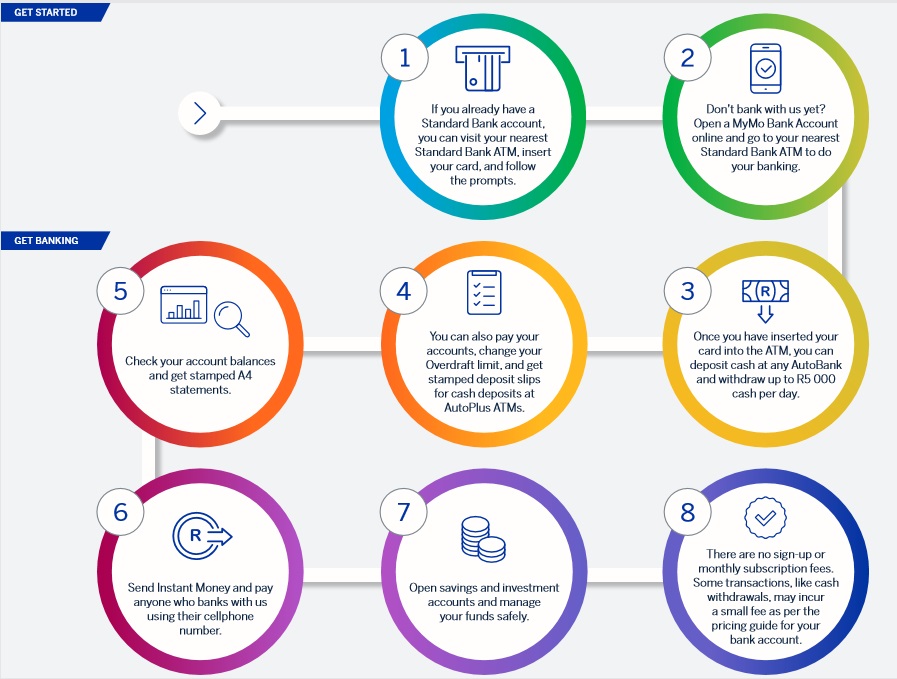 GET STARTED

1
If you already have a Standard Bank account, you can visit your nearest Standard Bank ATM, insert your card, and follow the prompts.

2
Don't bank with us yet? Open a MyMo Bank Account online and go to your nearest Standard Bank ATM to do your banking.

GET BANKING

3
R
Once you have inserted your card into the ATM, you can deposit cash at any AutoBank and withdraw up to R5 000 cash per day.

4
You can also pay your accounts, change your Overdraft limit, and get stamped deposit slips for cash deposits at AutoPlus ATMs.

5
Check your account balances and get stamped A4 statements.

6
R
Send Instant Money and pay anyone who banks with us using their cellphone number.

7
Open savings and investment accounts and manage your funds safely.

8
There are no sign-up or monthly subscription fees. Some transactions, like cash withdrawals, may incur a small fee as per the pricing guide for your bank account.